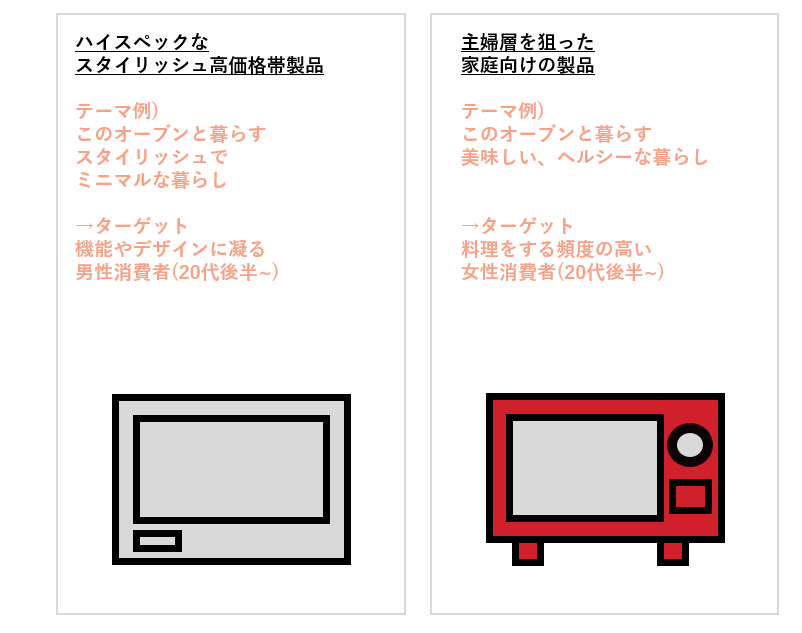 ハイスペックな
スタイリッシュ高価格帯製品

テーマ例）
このオーブンと暮らす
スタイリッシュで
ミニマルな暮らし

→ターゲット
機能やデザインに凝る
男性消費者(20代後半~)

主婦層を狙った
家庭向けの製品

テーマ例）
このオーブンと暮らす
美味しい、ヘルシーな暮らし

→ターゲット
料理をする頻度の高い
女性消費者(20代後半~)