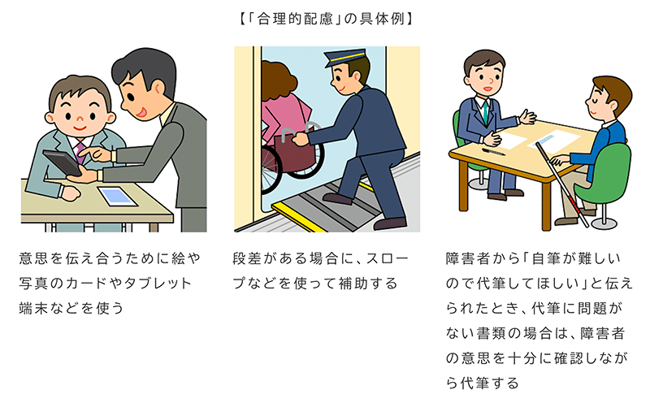 【「合理的配慮」の具体例】

意思を伝え合うために絵や写真のカードやタブレット端末などを使う

段差がある場合に、スロープなどを使って補助する

障害者から「自筆が難しいので代筆してほしい」と伝えられたとき、代筆に問題がない書類の場合は、障害者の意思を十分に確認しながら代筆する